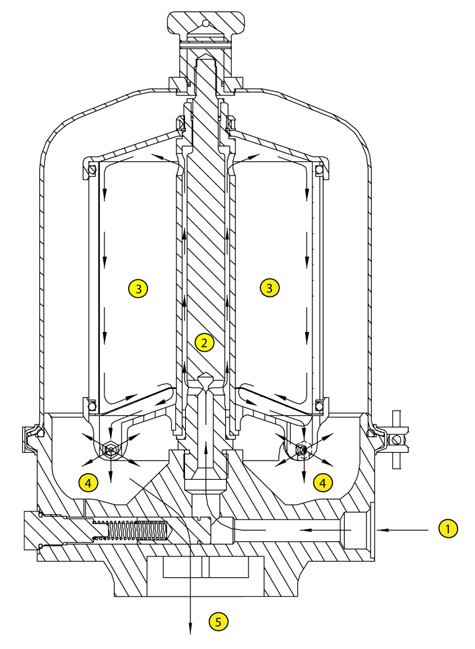 3
3
2
4
4
1
5